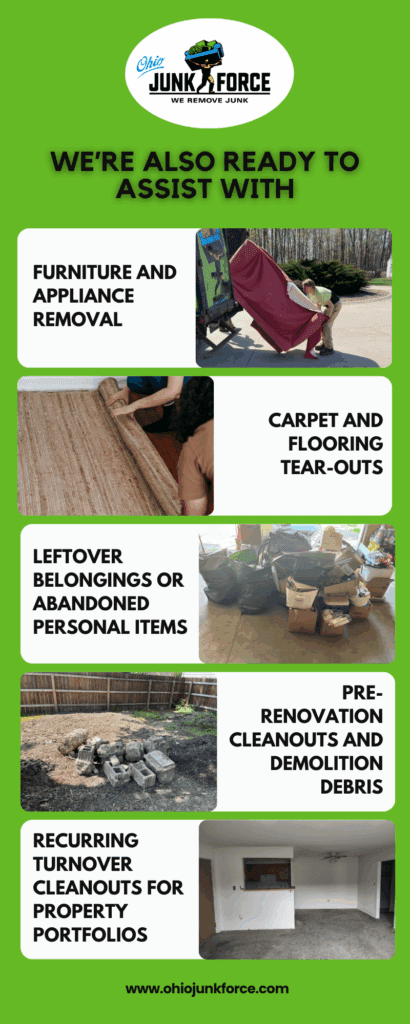 Ohio JUNK FORCE
WE REMOVE JUNK

WE'RE ALSO READY TO ASSIST WITH

FURNITURE AND APPLIANCE REMOVAL

CARPET AND FLOORING TEAR-OUTS

LEFTOVER BELONGINGS OR ABANDONED PERSONAL ITEMS

PRE-RENOVATION CLEANOUTS AND DEMOLITION DEBRIS

RECURRING TURNOVER CLEANOUTS FOR PROPERTY PORTFOLIOS

www.ohiojunkforce.com