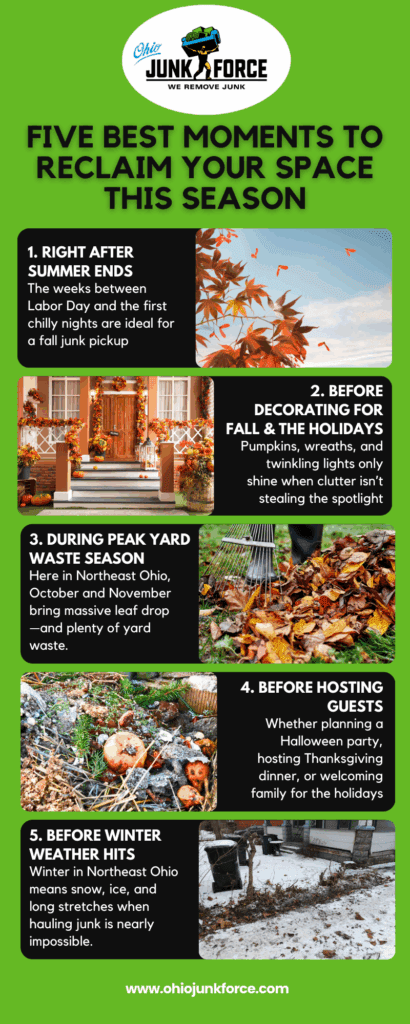 Ohio
JUNK FORCE
WE REMOVE JUNK

FIVE BEST MOMENTS TO RECLAIM YOUR SPACE THIS SEASON

1. RIGHT AFTER SUMMER ENDS
The weeks between Labor Day and the first chilly nights are ideal for a fall junk pickup

2. BEFORE DECORATING FOR FALL & THE HOLIDAYS
Pumpkins, wreaths, and twinkling lights only shine when clutter isn't stealing the spotlight

3. DURING PEAK YARD WASTE SEASON
Here in Northeast Ohio, October and November bring massive leaf drop—and plenty of yard waste.

4. BEFORE HOSTING GUESTS
Whether planning a Halloween party, hosting Thanksgiving dinner, or welcoming family for the holidays

5. BEFORE WINTER WEATHER HITS
Winter in Northeast Ohio means snow, ice, and long stretches when hauling junk is nearly impossible.

www.ohiojunkforce.com