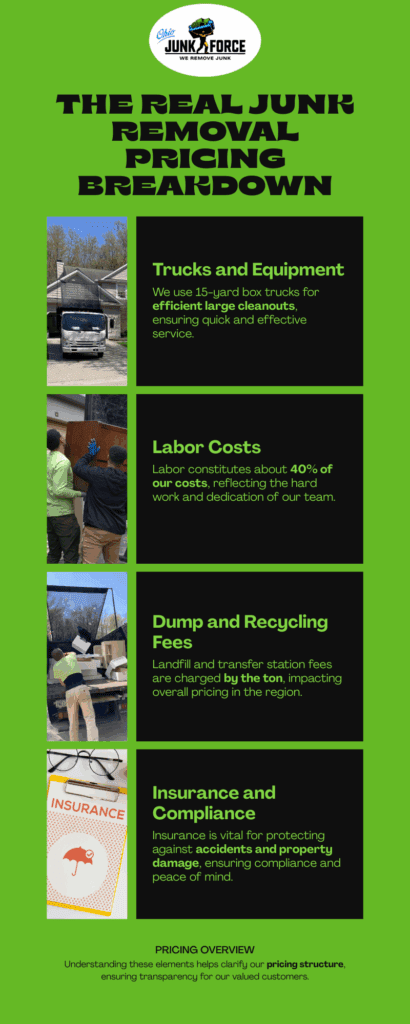 Ohio JUNK FORCE
WE REMOVE JUNK

THE REAL JUNK REMOVAL PRICING BREAKDOWN

Trucks and Equipment

We use 15-yard box trucks for efficient large cleanouts, ensuring quick and effective service.

Labor Costs

Labor constitutes about 40% of our costs, reflecting the hard work and dedication of our team.

Dump and Recycling Fees

Landfill and transfer station fees are charged by the ton, impacting overall pricing in the region.

INSURANCE

Insurance and Compliance

Insurance is vital for protecting against accidents and property damage, ensuring compliance and peace of mind.

PRICING OVERVIEW

Understanding these elements helps clarify our pricing structure, ensuring transparency for our valued customers.