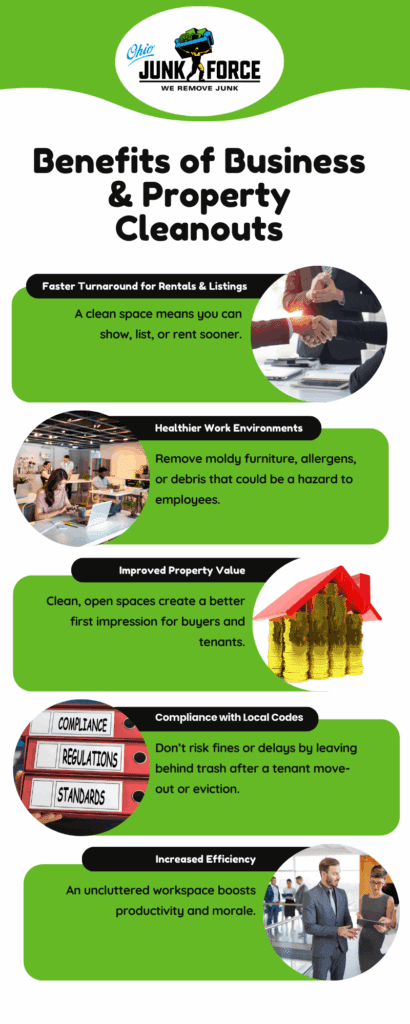 Ohio JUNK FORCE
WE REMOVE JUNK

Benefits of Business & Property Cleanouts

Faster Turnaround for Rentals & Listings

A clean space means you can show, list, or rent sooner.

Healthier Work Environments

Remove moldy furniture, allergens, or debris that could be a hazard to employees.

Improved Property Value

Clean, open spaces create a better first impression for buyers and tenants.

COMPLIANCE
REGULATIONS
STANDARDS

Compliance with Local Codes

Don't risk fines or delays by leaving behind trash after a tenant move-out or eviction.

Increased Efficiency

An uncluttered workspace boosts productivity and morale.