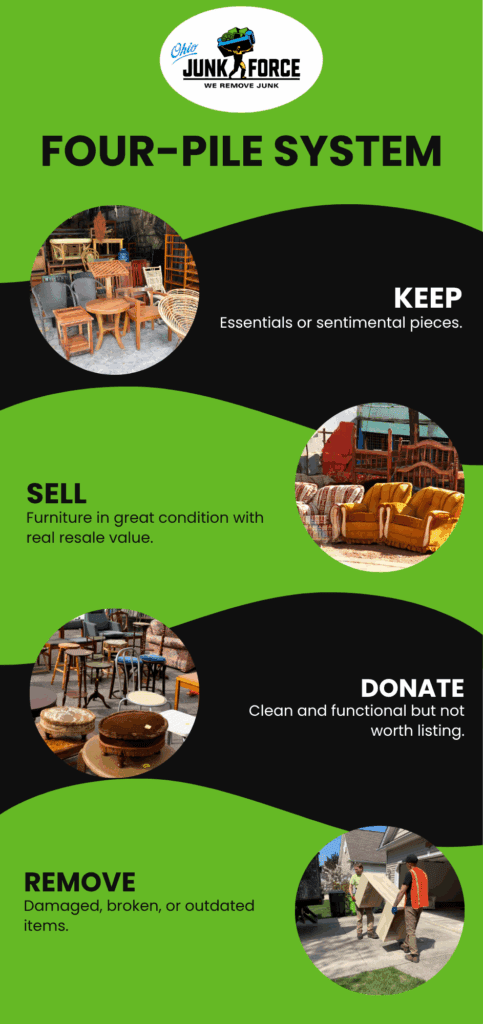 Ohio JUNK FORCE
WE REMOVE JUNK

FOUR-PILE SYSTEM

KEEP
Essentials or sentimental pieces.

SELL
Furniture in great condition with real resale value.

DONATE
Clean and functional but not worth listing.

REMOVE
Damaged, broken, or outdated items.