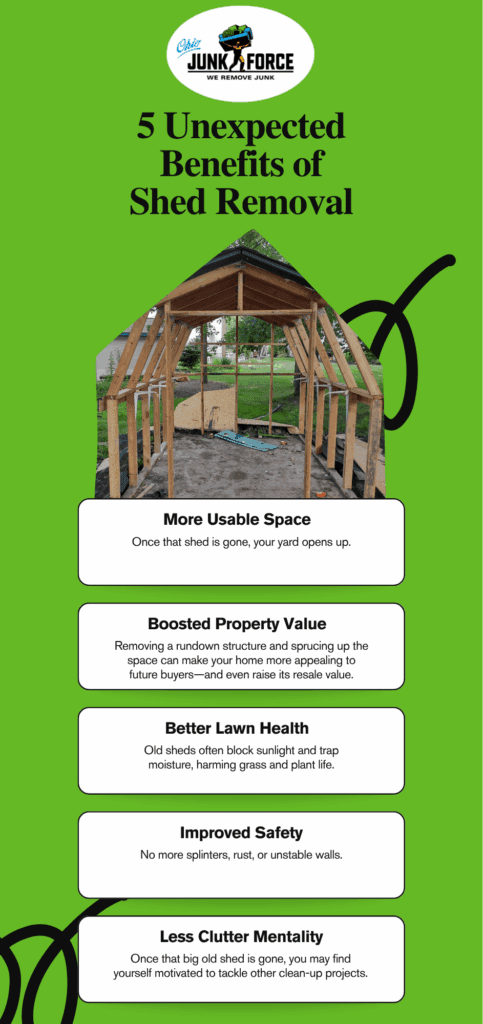 Ohio JUNK FORCE
WE REMOVE JUNK

5 Unexpected Benefits of Shed Removal

More Usable Space
Once that shed is gone, your yard opens up.

Boosted Property Value
Removing a rundown structure and sprucing up the space can make your home more appealing to future buyers—and even raise its resale value.

Better Lawn Health
Old sheds often block sunlight and trap moisture, harming grass and plant life.

Improved Safety
No more splinters, rust, or unstable walls.

Less Clutter Mentality
Once that big old shed is gone, you may find yourself motivated to tackle other clean-up projects.