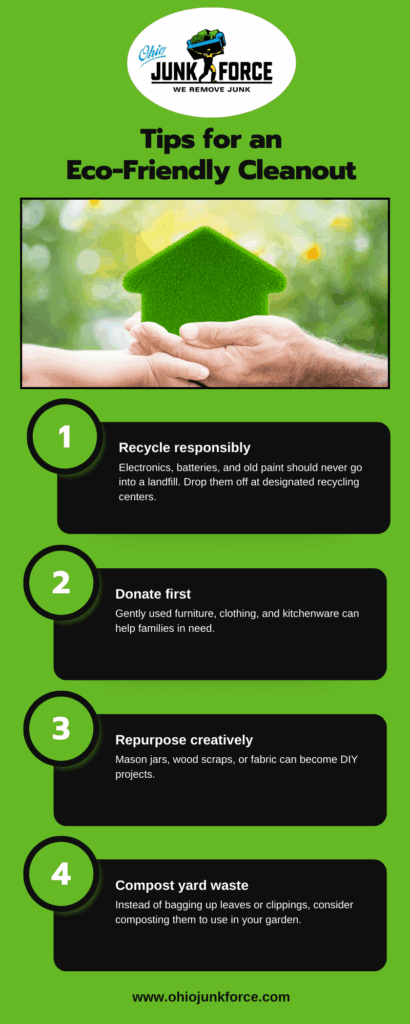 Ohio JUNK FORCE
WE REMOVE JUNK

Tips for an Eco-Friendly Cleanout

1
Recycle responsibly
Electronics, batteries, and old paint should never go into a landfill. Drop them off at designated recycling centers.

2
Donate first
Gently used furniture, clothing, and kitchenware can help families in need.

3
Repurpose creatively
Mason jars, wood scraps, or fabric can become DIY projects.

4
Compost yard waste
Instead of bagging up leaves or clippings, consider composting them to use in your garden.

www.ohiojunkforce.com