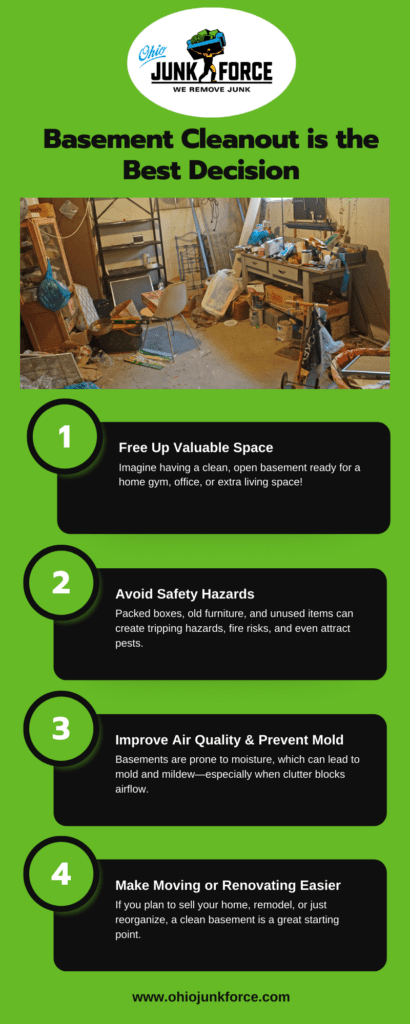 Ohio
JUNK FORCE
WE REMOVE JUNK

Basement Cleanout is the Best Decision

1

Free Up Valuable Space

Imagine having a clean, open basement ready for a home gym, office, or extra living space!

2

Avoid Safety Hazards

Packed boxes, old furniture, and unused items can create tripping hazards, fire risks, and even attract pests.

3

Improve Air Quality & Prevent Mold

Basements are prone to moisture, which can lead to mold and mildew—especially when clutter blocks airflow.

4

Make Moving or Renovating Easier

If you plan to sell your home, remodel, or just reorganize, a clean basement is a great starting point.

www.ohiojunkforce.com